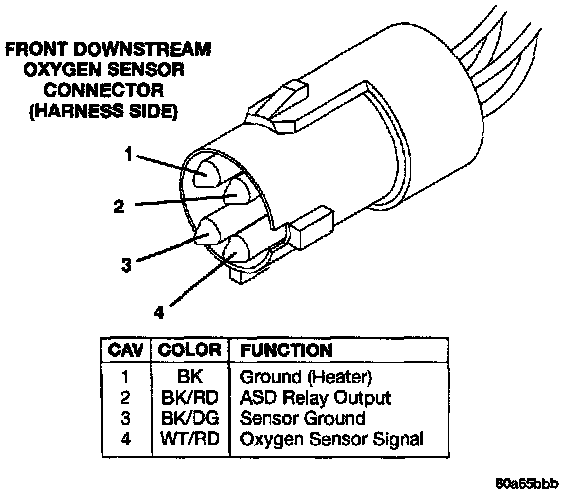 FRONT DOWNSTREAM OXYGEN SENSOR CONNECTOR (HARNESS SIDE)

1

2

3

4

| CAV | COLOR | FUNCTION |
|---|---|---|
| 1 | BK | Ground (Heater) |
| 2 | BK/RD | ASD Relay Output |
| 3 | BK/DG | Sensor Ground |
| 4 | WT/RD | Oxygen Sensor Signal |

80a65bbb