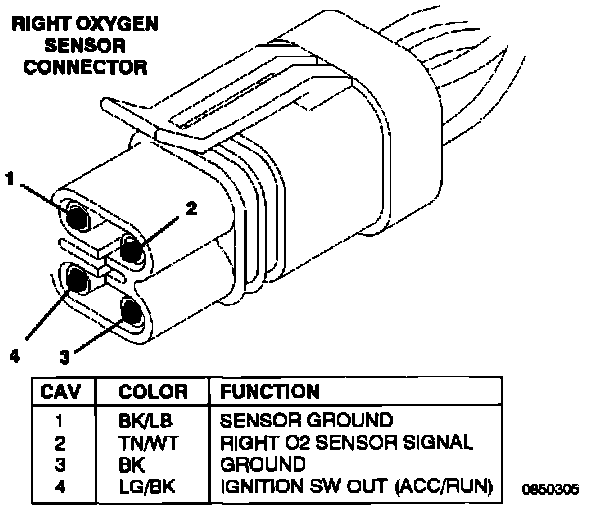 RIGHT OXYGEN SENSOR CONNECTOR

1
2
4
3

| CAV | COLOR | FUNCTION |
|---|---|---|
| 1 | BK/LB | SENSOR GROUND |
| 2 | TN/WT | RIGHT O2 SENSOR SIGNAL |
| 3 | BK | GROUND |
| 4 | LG/BK | IGNITION SW OUT (ACC/RUN) |

0850305