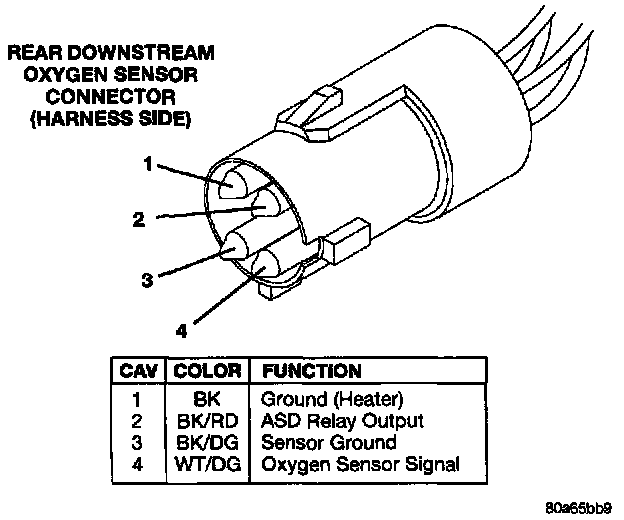 REAR DOWNSTREAM OXYGEN SENSOR CONNECTOR (HARNESS SIDE)

1

2

3

4

| CAV | COLOR | FUNCTION |
|---|---|---|
| 1 | BK | Ground (Heater) |
| 2 | BK/RD | ASD Relay Output |
| 3 | BK/DG | Sensor Ground |
| 4 | WT/DG | Oxygen Sensor Signal |

80a65bb9