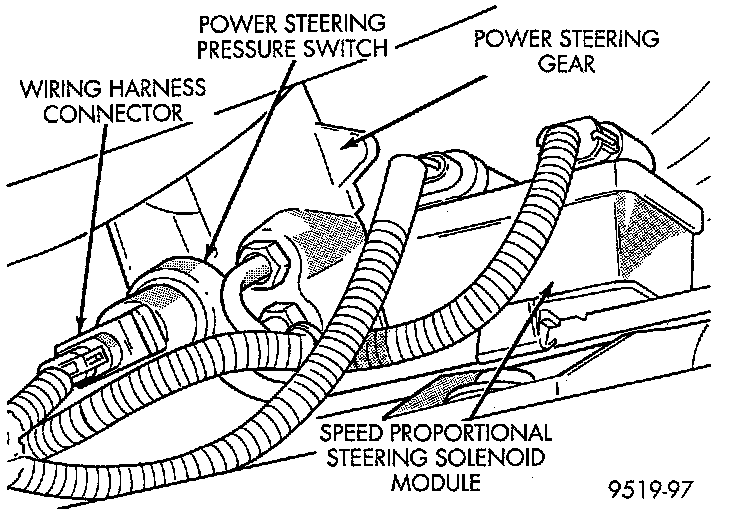 POWER STEERING PRESSURE SWITCH

POWER STEERING GEAR

WIRING HARNESS CONNECTOR

SPEED PROPORTIONAL STEERING SOLENOID MODULE

9519-97