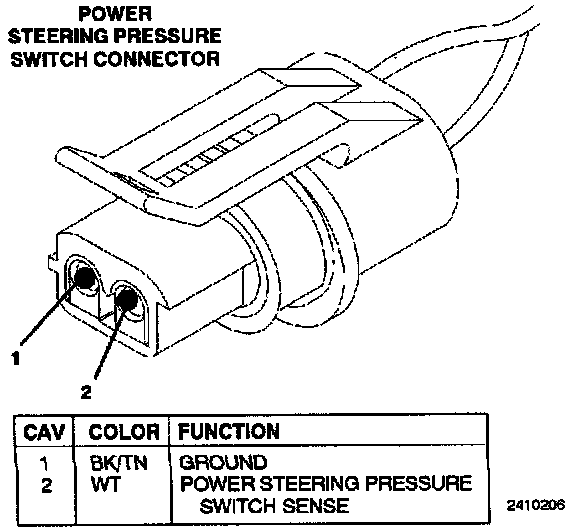 POWER STEERING PRESSURE SWITCH CONNECTOR

1

2

| CAV | COLOR | FUNCTION |
|---|---|---|
| 1 | BK/TN | GROUND |
| 2 | WT | POWER STEERING PRESSURE SWITCH SENSE |

2410206