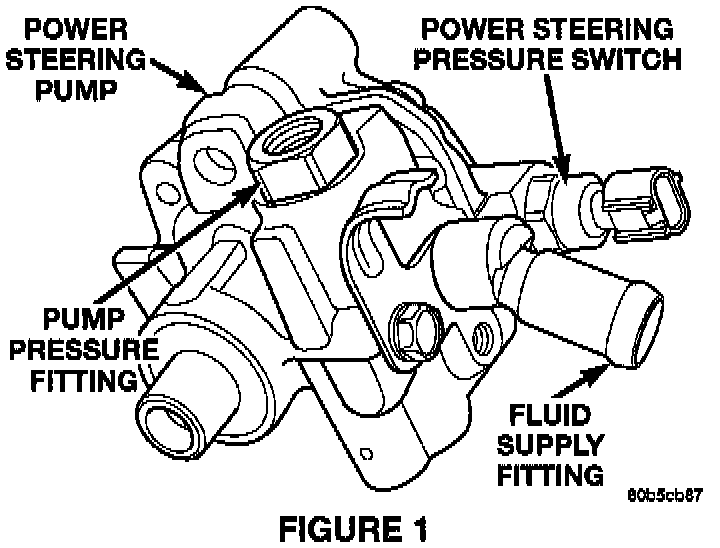 POWER STEERING PUMP

POWER STEERING PRESSURE SWITCH

PUMP PRESSURE FITTING

FLUID SUPPLY FITTING

80b5cb87

FIGURE 1