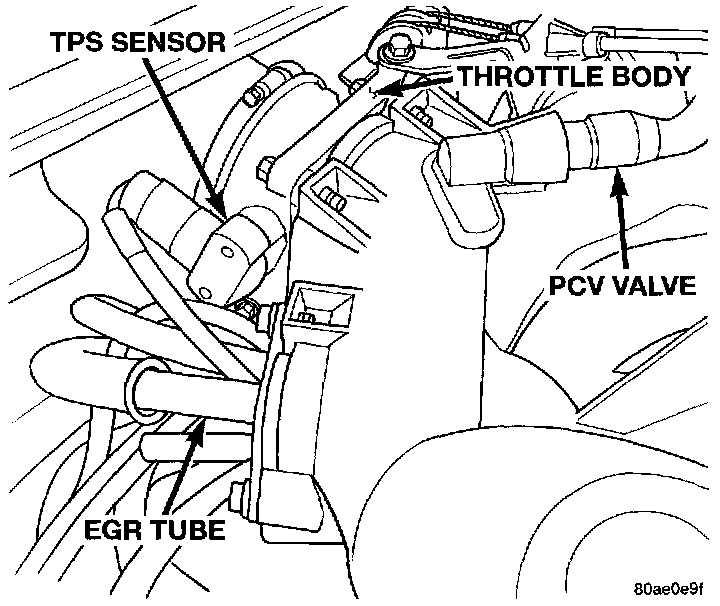 TPS SENSOR
THROTTLE BODY
PCV VALVE
EGR TUBE
80ae0e9f