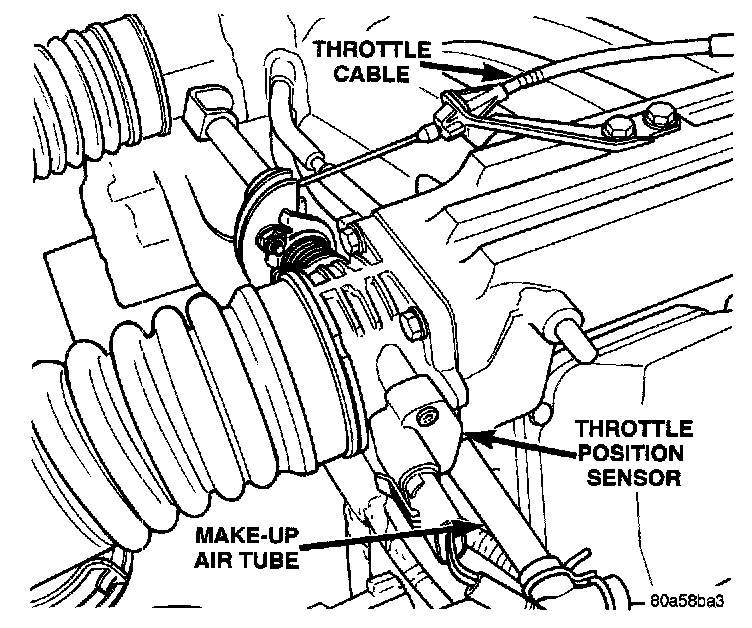 THROTTLE CABLE

THROTTLE POSITION SENSOR

MAKE-UP AIR TUBE

80a58ba3