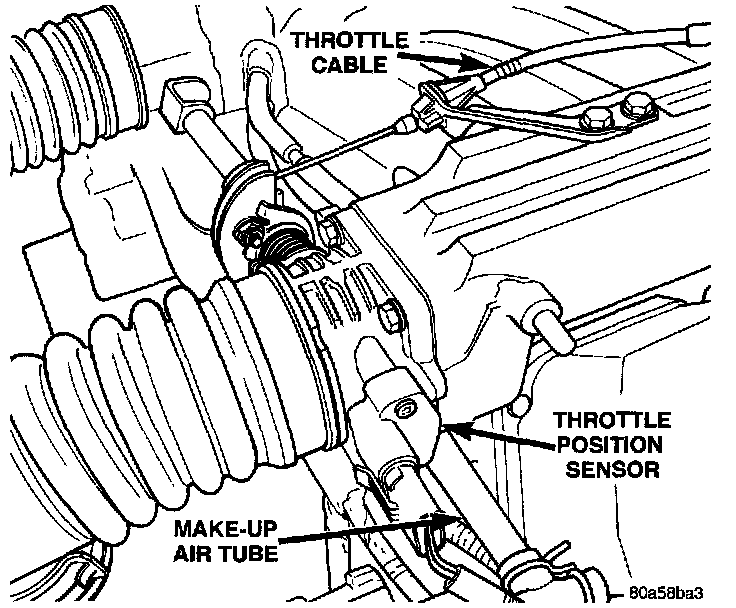 THROTTLE CABLE

THROTTLE POSITION SENSOR

MAKE-UP AIR TUBE

80a58ba3