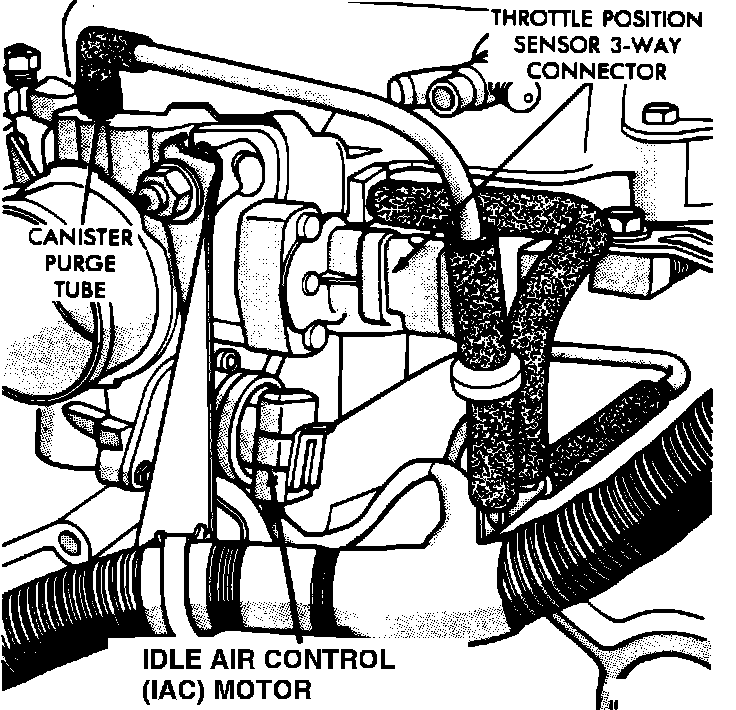 THROTTLE POSITION SENSOR 3-WAY CONNECTOR

CANISTER PURGE TUBE

IDLE AIR CONTROL (IAC) MOTOR