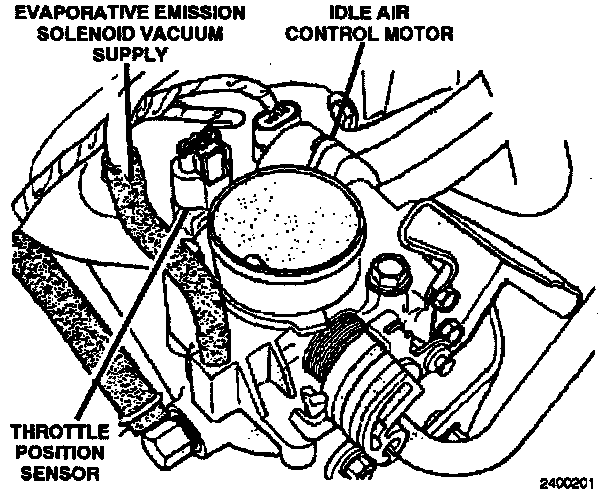 EVAPORATIVE EMISSION SOLENOID VACUUM SUPPLY

IDLE AIR CONTROL MOTOR

THROTTLE POSITION SENSOR

2400201