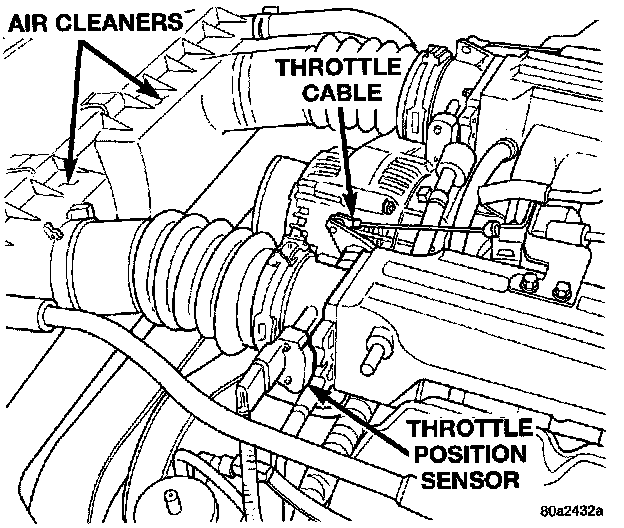 AIR CLEANERS

THROTTLE CABLE

THROTTLE POSITION SENSOR

80a2432a