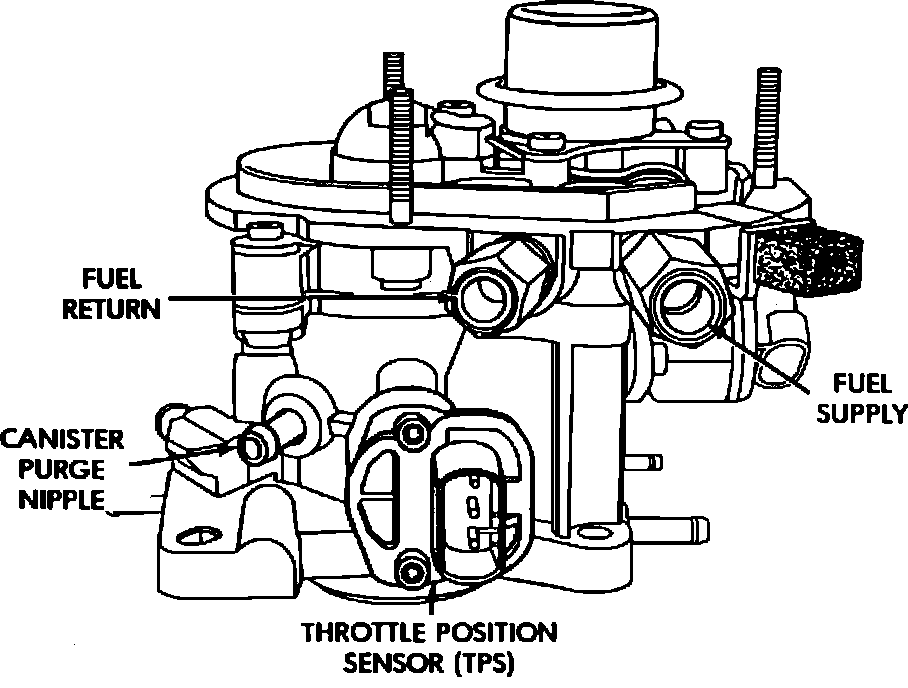 FUEL RETURN

FUEL SUPPLY

CANISTER PURGE NIPPLE

THROTTLE POSITION SENSOR (TPS)