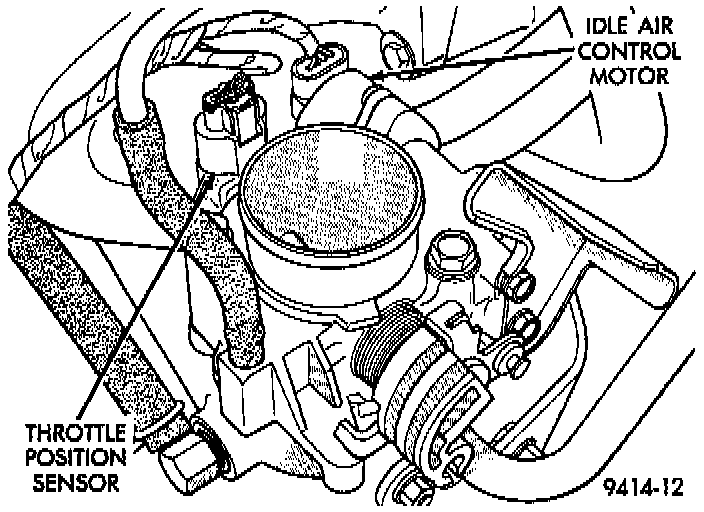 IDLE AIR CONTROL MOTOR

THROTTLE POSITION SENSOR

9414-12