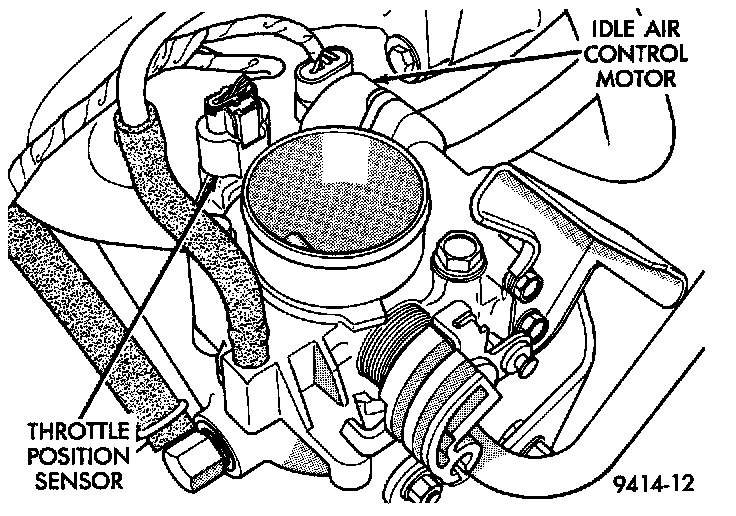 IDLE AIR CONTROL MOTOR

THROTTLE POSITION SENSOR

9414-12