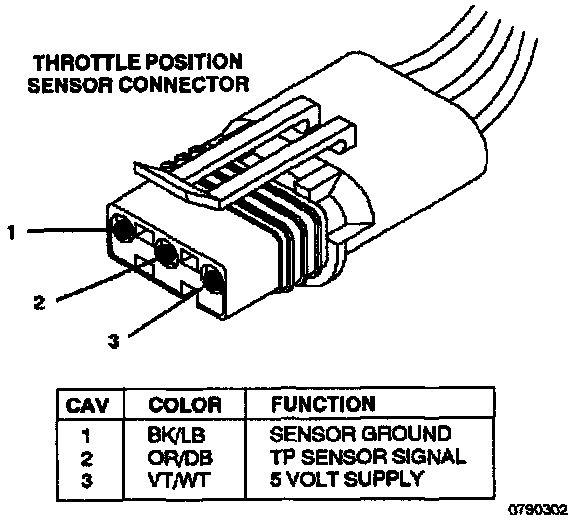 THROTTLE POSITION SENSOR CONNECTOR

1

2

3

| CAV | COLOR | FUNCTION |
|---|---|---|
| 1 | BK/LB | SENSOR GROUND |
| 2 | OR/DB | TP SENSOR SIGNAL |
| 3 | VT/WT | 5 VOLT SUPPLY |

0790302