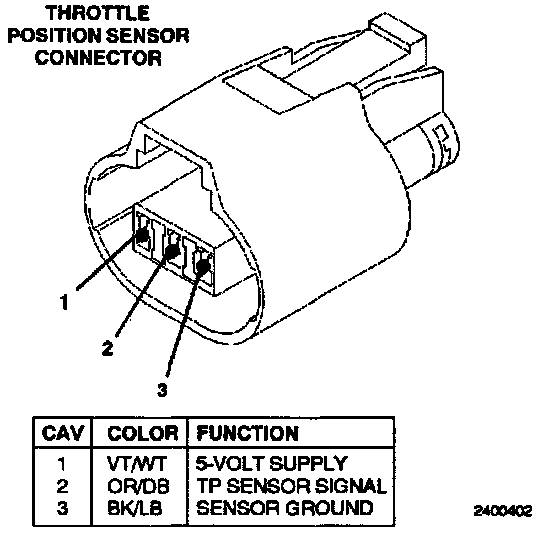 THROTTLE POSITION SENSOR CONNECTOR

1

2

3

| CAV | COLOR | FUNCTION |
|---|---|---|
| 1 | VT/WT | 5-VOLT SUPPLY |
| 2 | OR/DB | TP SENSOR SIGNAL |
| 3 | BK/LB | SENSOR GROUND |

2400402