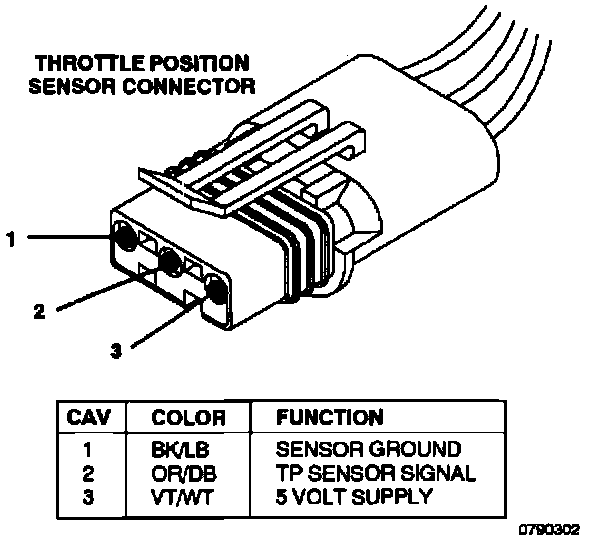 THROTTLE POSITION SENSOR CONNECTOR

1

2

3

| CAV | COLOR | FUNCTION |
|---|---|---|
| 1 | BK/LB | SENSOR GROUND |
| 2 | OR/DB | TP SENSOR SIGNAL |
| 3 | VT/WT | 5 VOLT SUPPLY |

0790302