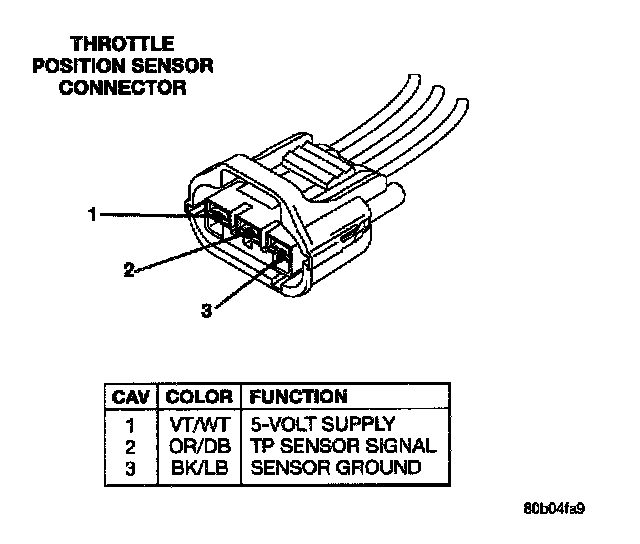 THROTTLE POSITION SENSOR CONNECTOR

1
2
3

| CAV | COLOR | FUNCTION |
|---|---|---|
| 1 | VT/WT | 5-VOLT SUPPLY |
| 2 | OR/DB | TP SENSOR SIGNAL |
| 3 | BK/LB | SENSOR GROUND |

80b04fa9