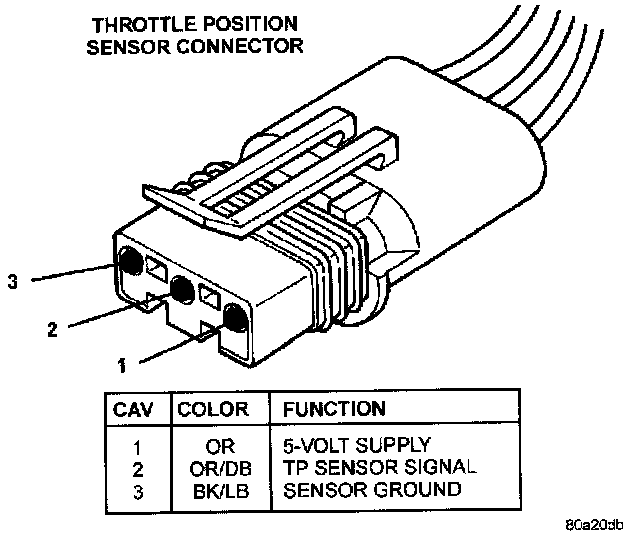 THROTTLE POSITION SENSOR CONNECTOR

3

2

1

| CAV | COLOR | FUNCTION |
|---|---|---|
| 1 | OR | 5-VOLT SUPPLY |
| 2 | OR/DB | TP SENSOR SIGNAL |
| 3 | BK/LB | SENSOR GROUND |

80a20db