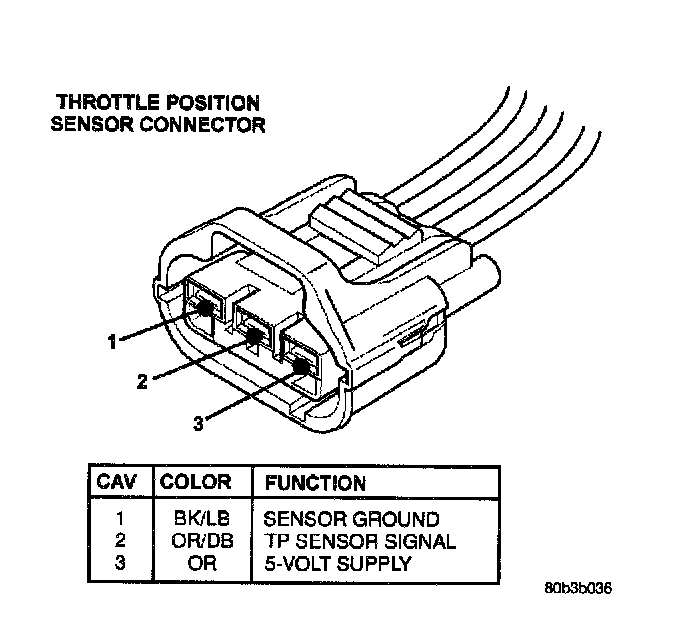 THROTTLE POSITION SENSOR CONNECTOR

1

2

3

| CAV | COLOR | FUNCTION |
|---|---|---|
| 1 | BK/LB | SENSOR GROUND |
| 2 | OR/DB | TP SENSOR SIGNAL |
| 3 | OR | 5-VOLT SUPPLY |

80b3b036