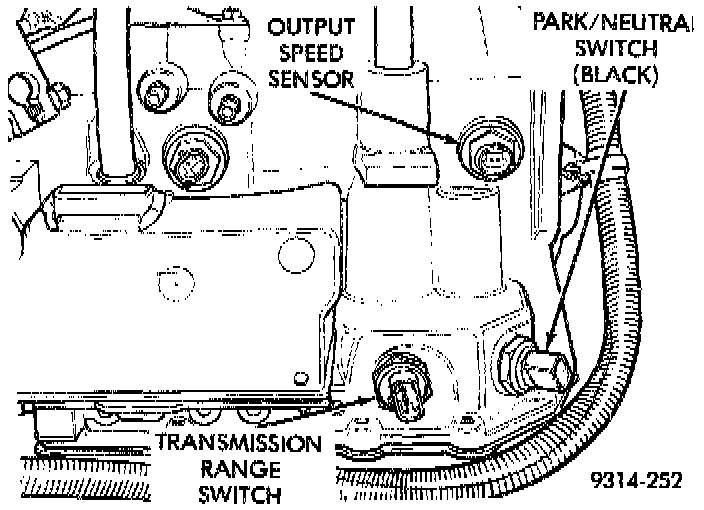 OUTPUT SPEED SENSOR

PARK/NEUTRAL SWITCH (BLACK)

TRANSMISSION RANGE SWITCH

9314-252