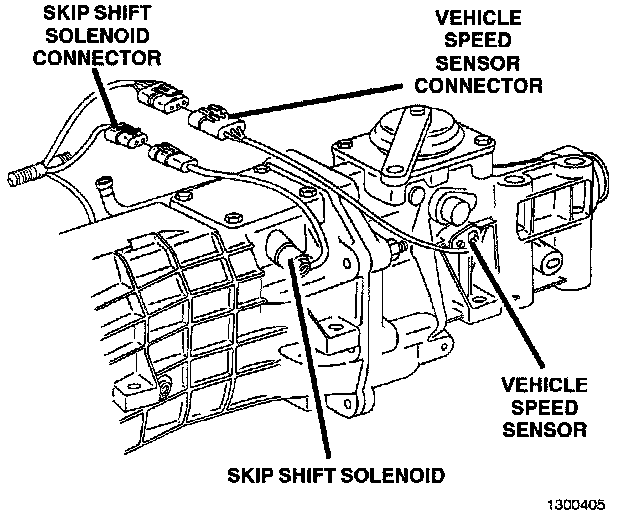 SKIP SHIFT SOLENOID CONNECTOR

VEHICLE SPEED SENSOR CONNECTOR

VEHICLE SPEED SENSOR

SKIP SHIFT SOLENOID

1300405