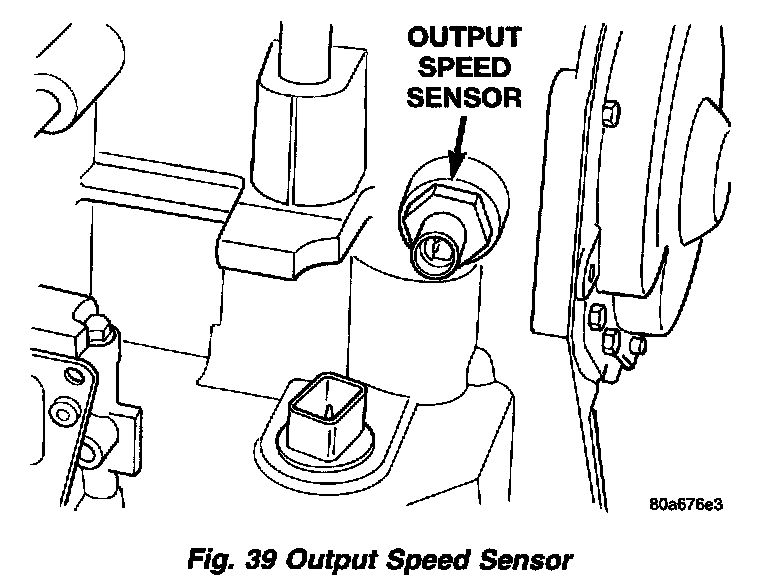 OUTPUT SPEED SENSOR

80a676e3

Fig. 39 Output Speed Sensor