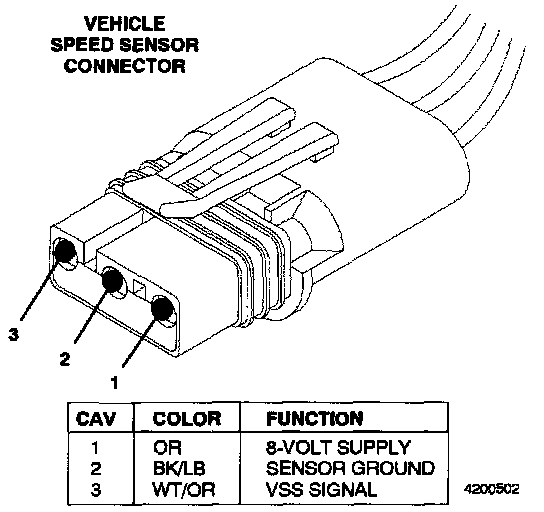 VEHICLE SPEED SENSOR CONNECTOR

3

2

1

| CAV | COLOR | FUNCTION |
|---|---|---|
| 1 | OR | 8-VOLT SUPPLY |
| 2 | BK/LB | SENSOR GROUND |
| 3 | WT/OR | VSS SIGNAL |

4200502