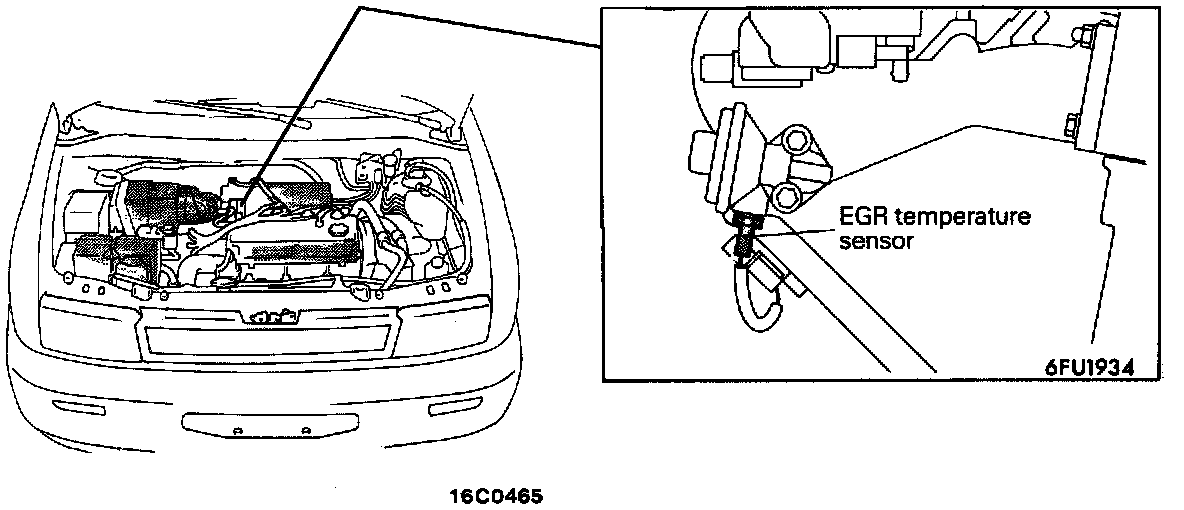 EGR temperature sensor

6FU1934

16C0465