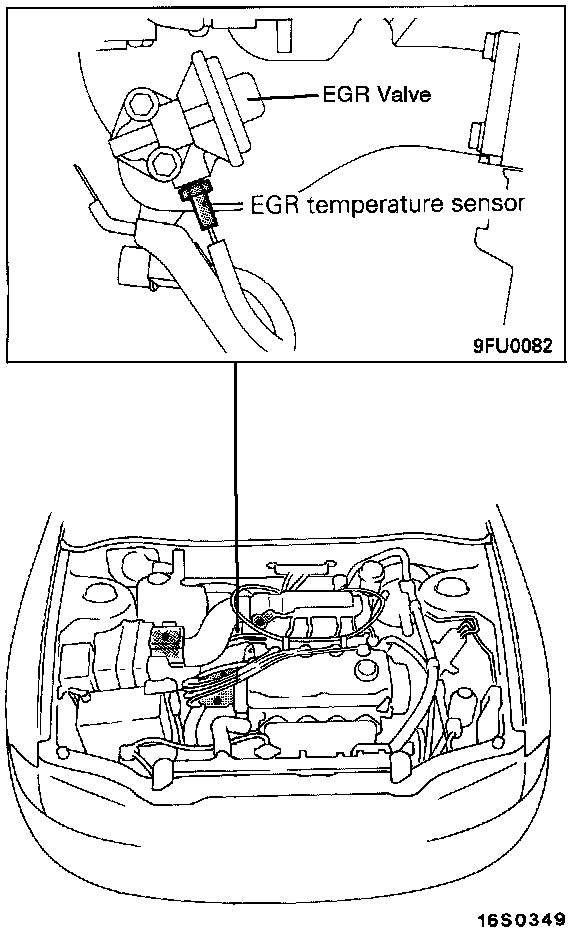 EGR Valve
EGR temperature sensor
9FU0082
16S0349