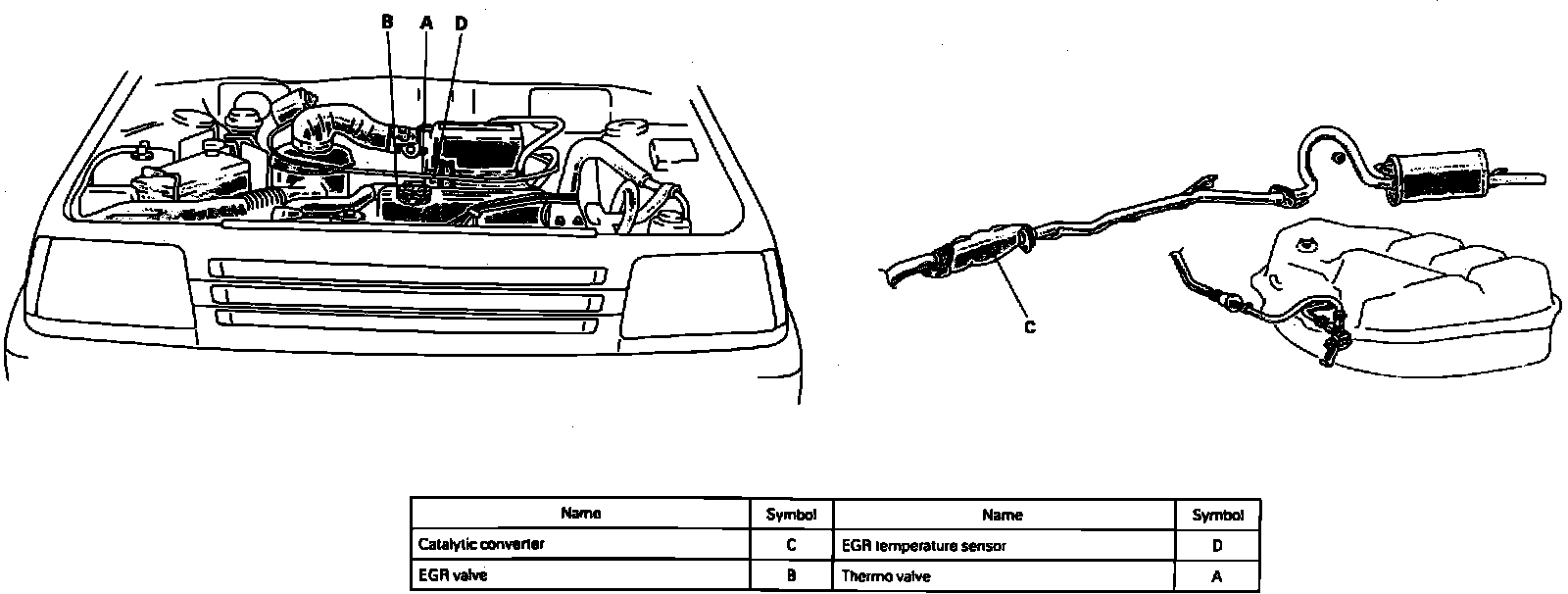 B A D

C

| Name | Symbol | Name | Symbol |
|---|---|---|---|
| Catalytic converter | C | EGR temperature sensor | D |
| EGR valve | B | Thermo valve | A |