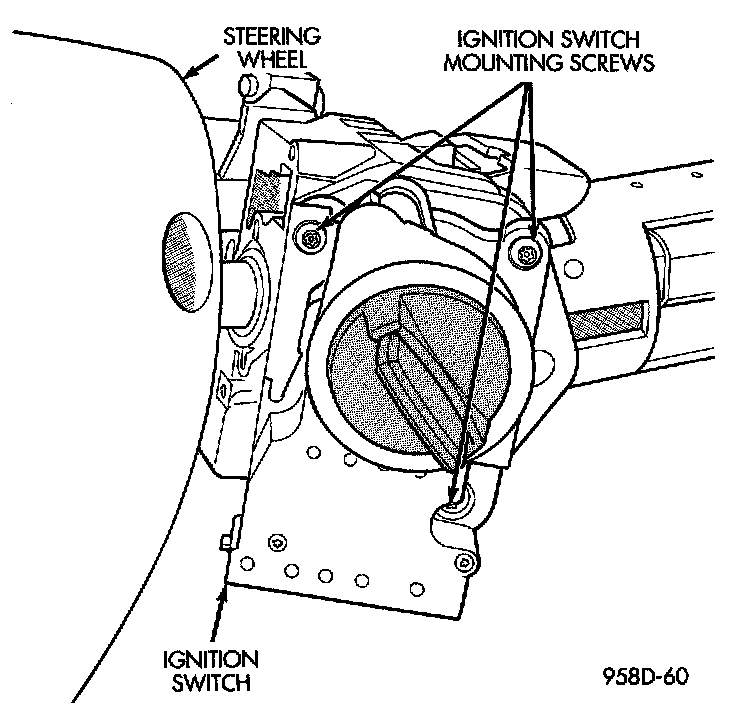 STEERING WHEEL

IGNITION SWITCH MOUNTING SCREWS

IGNITION SWITCH

958D-60