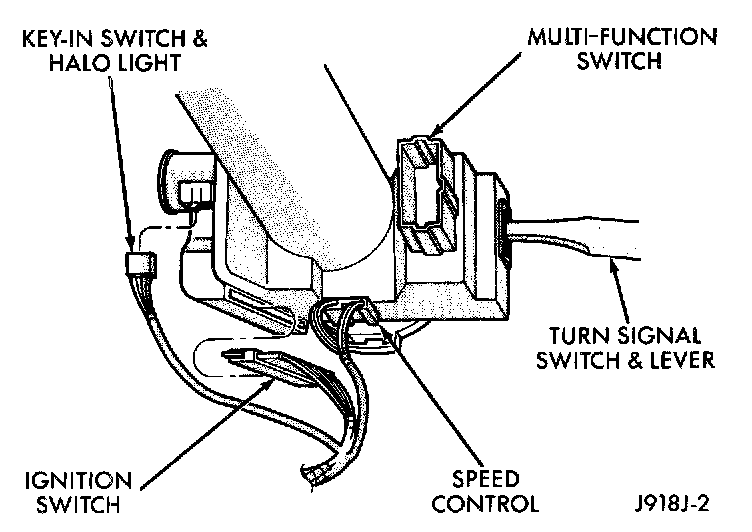 KEY-IN SWITCH & HALO LIGHT

MULTI-FUNCTION SWITCH

TURN SIGNAL SWITCH & LEVER

IGNITION SWITCH

SPEED CONTROL

J918J-2