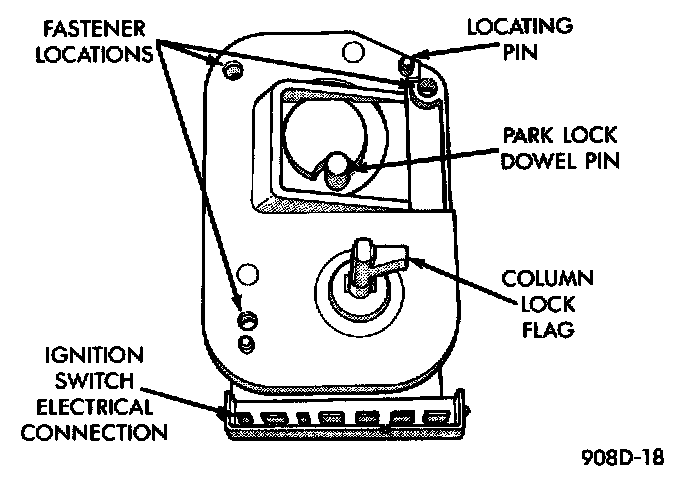 FASTENER LOCATIONS

LOCATING PIN

PARK LOCK DOWEL PIN

COLUMN LOCK FLAG

IGNITION SWITCH ELECTRICAL CONNECTION

908D-18