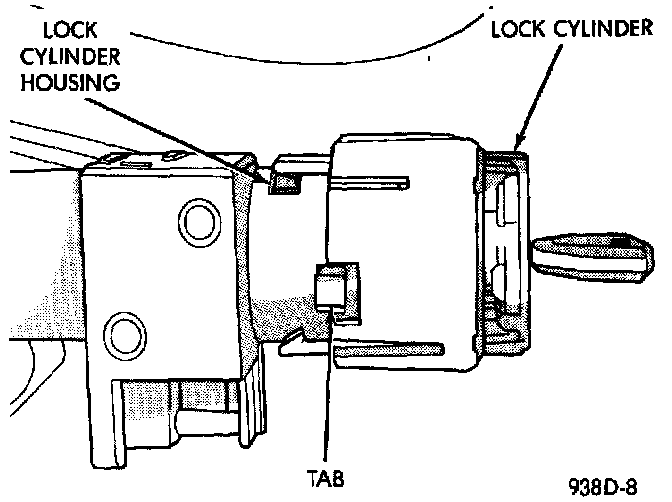 LOCK CYLINDER HOUSING

LOCK CYLINDER

TAB

938D-8