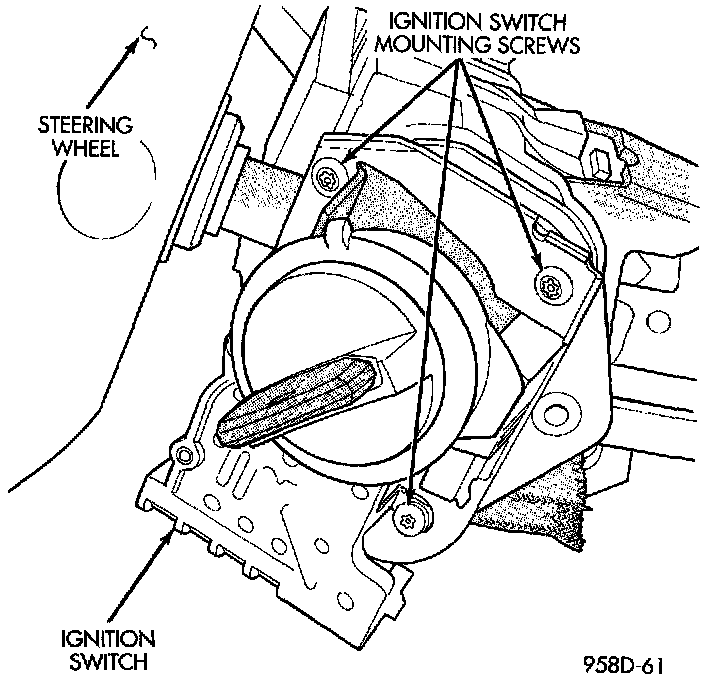 IGNITION SWITCH MOUNTING SCREWS

STEERING WHEEL

IGNITION SWITCH

958D-61