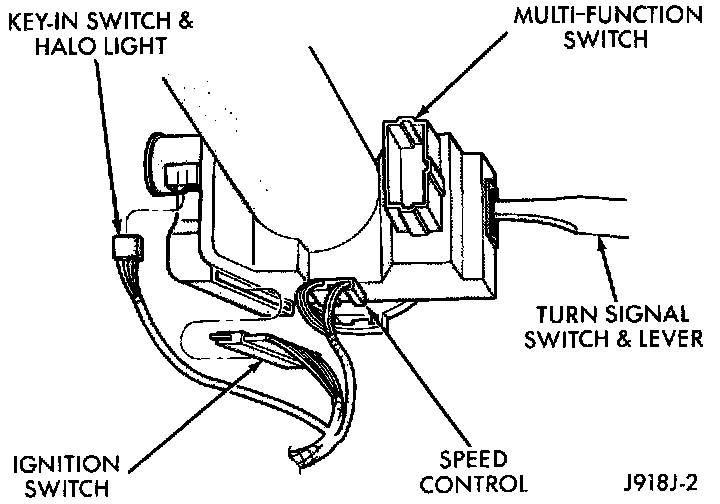 KEY-IN SWITCH & HALO LIGHT

MULTI-FUNCTION SWITCH

TURN SIGNAL SWITCH & LEVER

IGNITION SWITCH

SPEED CONTROL

J918J-2