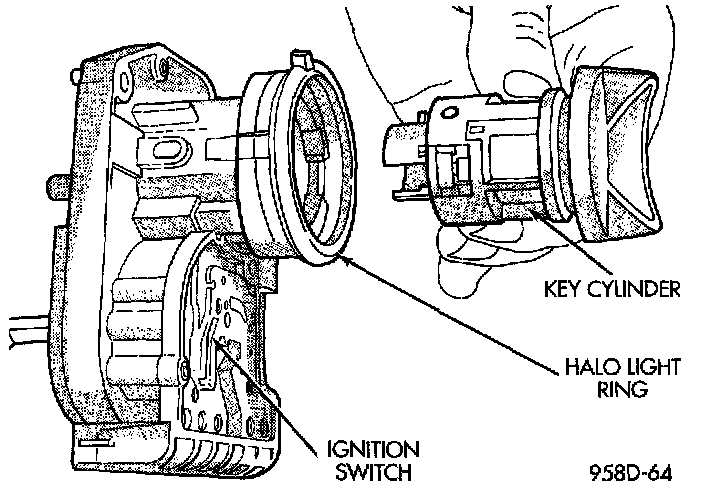 KEY CYLINDER

HALO LIGHT RING

IGNITION SWITCH

958D-64