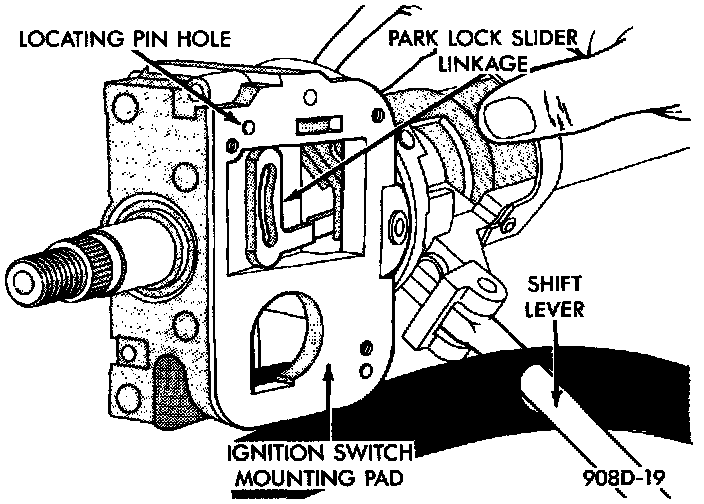 LOCATING PIN HOLE
PARK LOCK SLIDER LINKAGE
SHIFT LEVER
IGNITION SWITCH MOUNTING PAD
908D-19