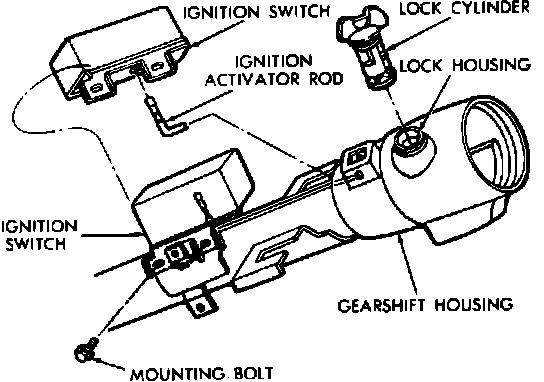 IGNITION SWITCH
LOCK CYLINDER
IGNITION ACTIVATOR ROD
LOCK HOUSING
IGNITION SWITCH
GEARSHIFT HOUSING
MOUNTING BOLT