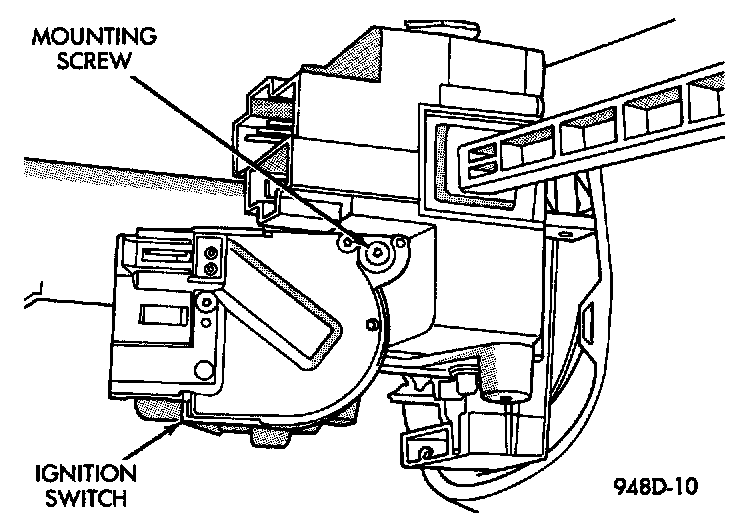 MOUNTING SCREW

IGNITION SWITCH

948D-10