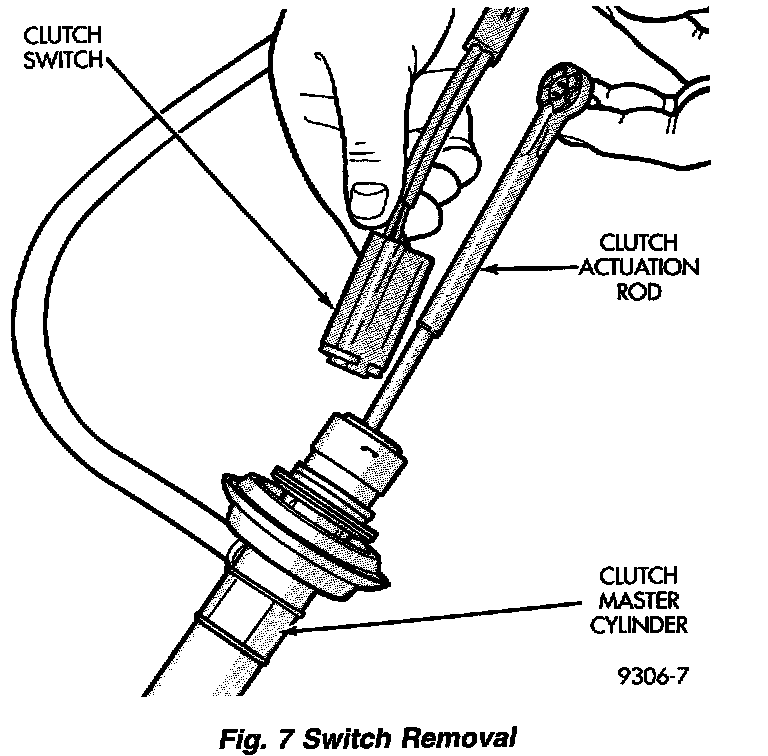 CLUTCH SWITCH

CLUTCH ACTUATION ROD

CLUTCH MASTER CYLINDER

9306-7

Fig. 7 Switch Removal