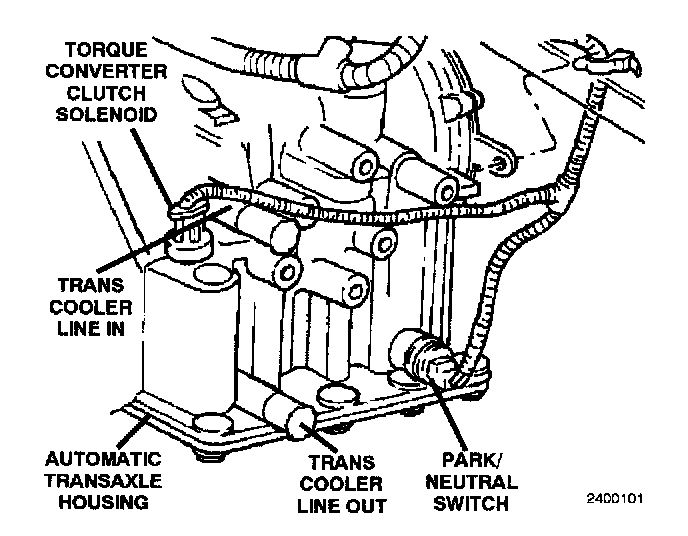 TORQUE CONVERTER CLUTCH SOLENOID

TRANS COOLER LINE IN

AUTOMATIC TRANSAXLE HOUSING

TRANS COOLER LINE OUT

PARK/ NEUTRAL SWITCH

2400101