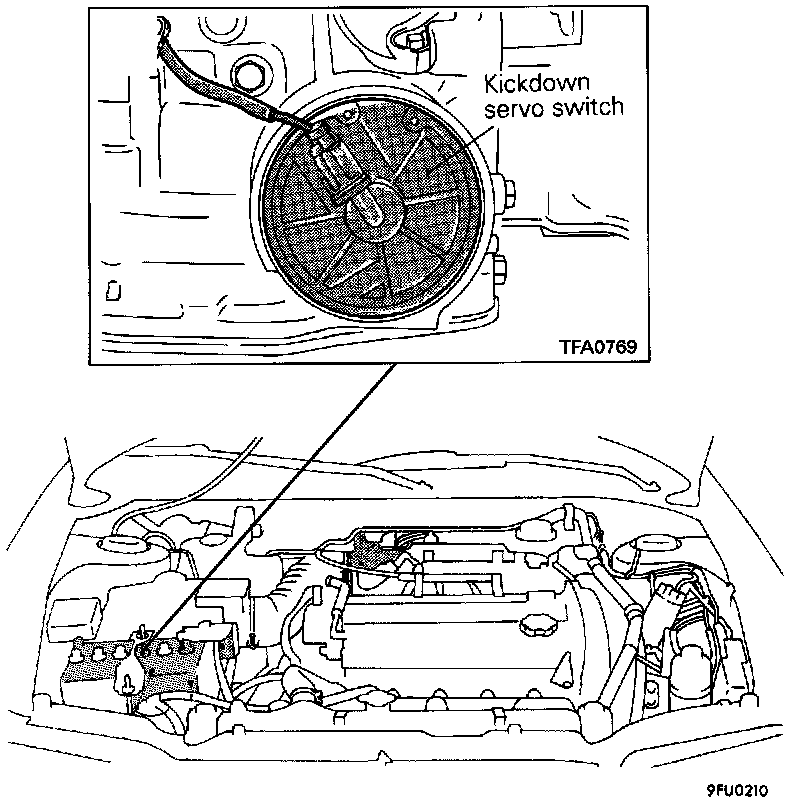 Kickdown servo switch

TFA0769

9FU0210