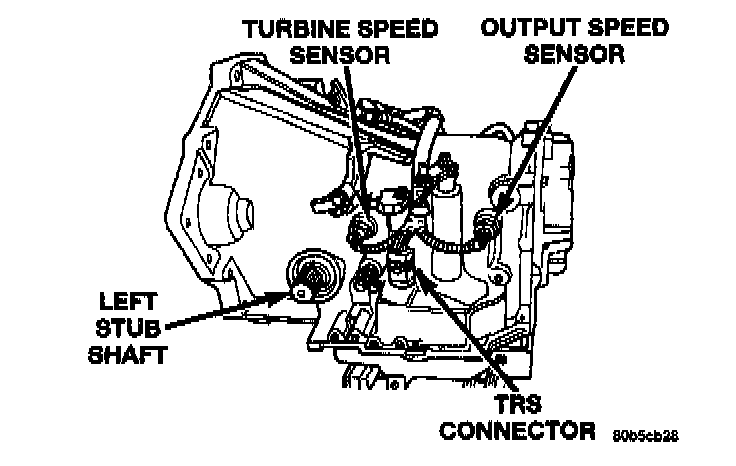 TURBINE SPEED SENSOR

OUTPUT SPEED SENSOR

LEFT STUB SHAFT

TRS CONNECTOR

80b5cb28