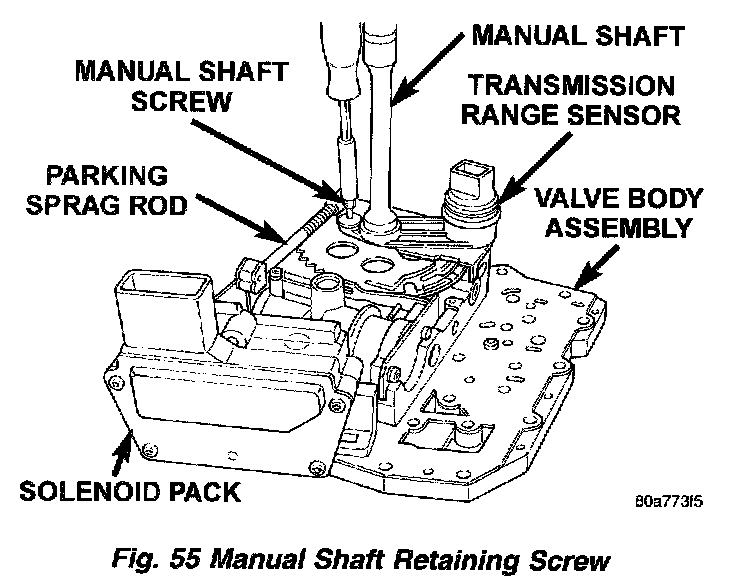 MANUAL SHAFT

MANUAL SHAFT SCREW

TRANSMISSION RANGE SENSOR

PARKING SPRAG ROD

VALVE BODY ASSEMBLY

SOLENOID PACK

80a773f5

Fig. 55 Manual Shaft Retaining Screw