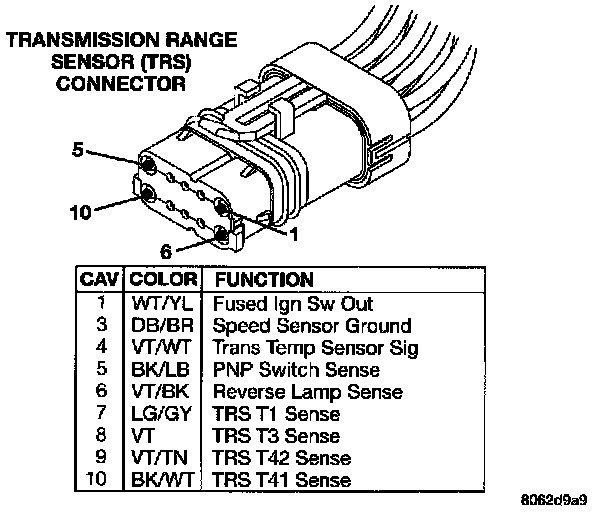 TRANSMISSION RANGE SENSOR (TRS) CONNECTOR

5

10

1

6

| CAV | COLOR | FUNCTION |
|---|---|---|
| 1 | WT/YL | Fused Ign Sw Out |
| 3 | DB/BR | Speed Sensor Ground |
| 4 | VT/WT | Trans Temp Sensor Sig |
| 5 | BK/LB | PNP Switch Sense |
| 6 | VT/BK | Reverse Lamp Sense |
| 7 | LG/GY | TRS T1 Sense |
| 8 | VT | TRS T3 Sense |
| 9 | VT/TN | TRS T42 Sense |
| 10 | BK/WT | TRS T41 Sense |

8062d9a9