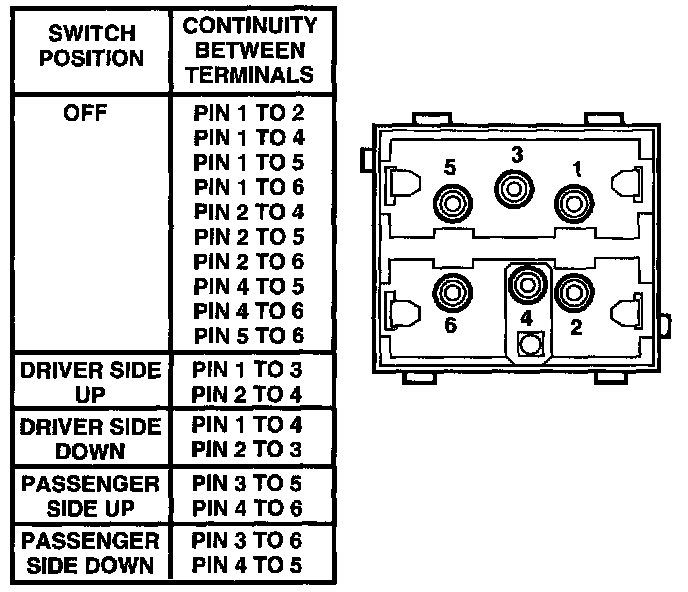 | SWITCH POSITION | CONTINUITY BETWEEN TERMINALS |
|---|---|
| OFF | PIN 1 TO 2<br>PIN 1 TO 4<br>PIN 1 TO 5<br>PIN 1 TO 6<br>PIN 2 TO 4<br>PIN 2 TO 5<br>PIN 2 TO 6<br>PIN 4 TO 5<br>PIN 4 TO 6<br>PIN 5 TO 6 |
| DRIVER SIDE UP | PIN 1 TO 3<br>PIN 2 TO 4 |
| DRIVER SIDE DOWN | PIN 1 TO 4<br>PIN 2 TO 3 |
| PASSENGER SIDE UP | PIN 3 TO 5<br>PIN 4 TO 6 |
| PASSENGER SIDE DOWN | PIN 3 TO 6<br>PIN 4 TO 5 |

5 3 1
6 4 2