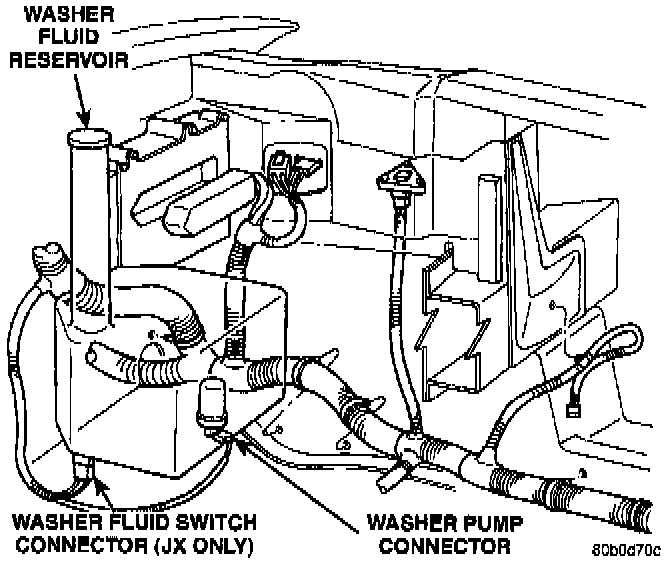 WASHER FLUID RESERVOIR

WASHER FLUID SWITCH CONNECTOR (JX ONLY)

WASHER PUMP CONNECTOR

80b0d70c