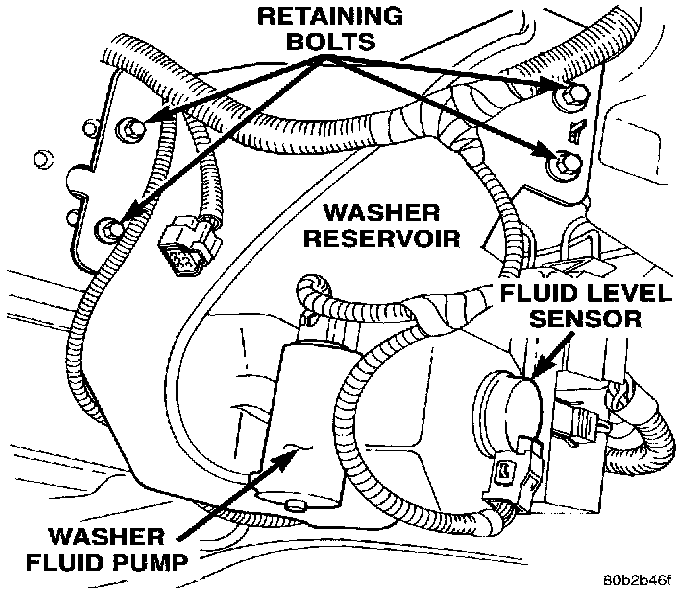 RETAINING BOLTS

WASHER RESERVOIR

FLUID LEVEL SENSOR

WASHER FLUID PUMP

80b2b46f