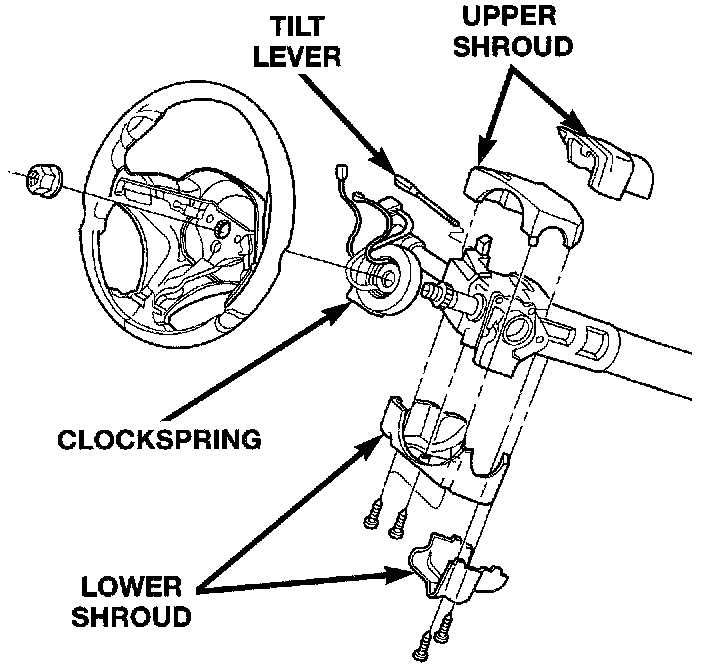 TILT LEVER

UPPER SHROUD

CLOCKSPRING

LOWER SHROUD