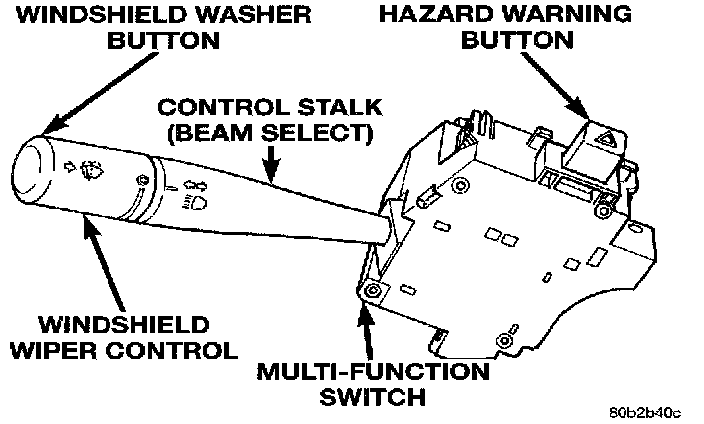 WINDSHIELD WASHER BUTTON

HAZARD WARNING BUTTON

CONTROL STALK (BEAM SELECT)

WINDSHIELD WIPER CONTROL

MULTI-FUNCTION SWITCH

80b2b40c