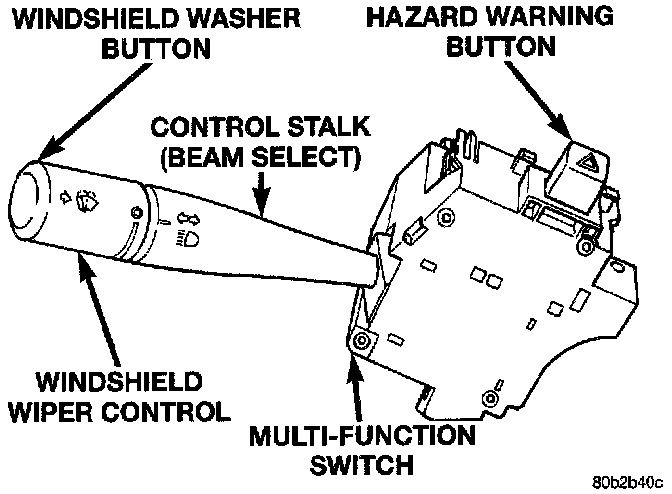 WINDSHIELD WASHER BUTTON

HAZARD WARNING BUTTON

CONTROL STALK (BEAM SELECT)

WINDSHIELD WIPER CONTROL

MULTI-FUNCTION SWITCH

80b2b40c